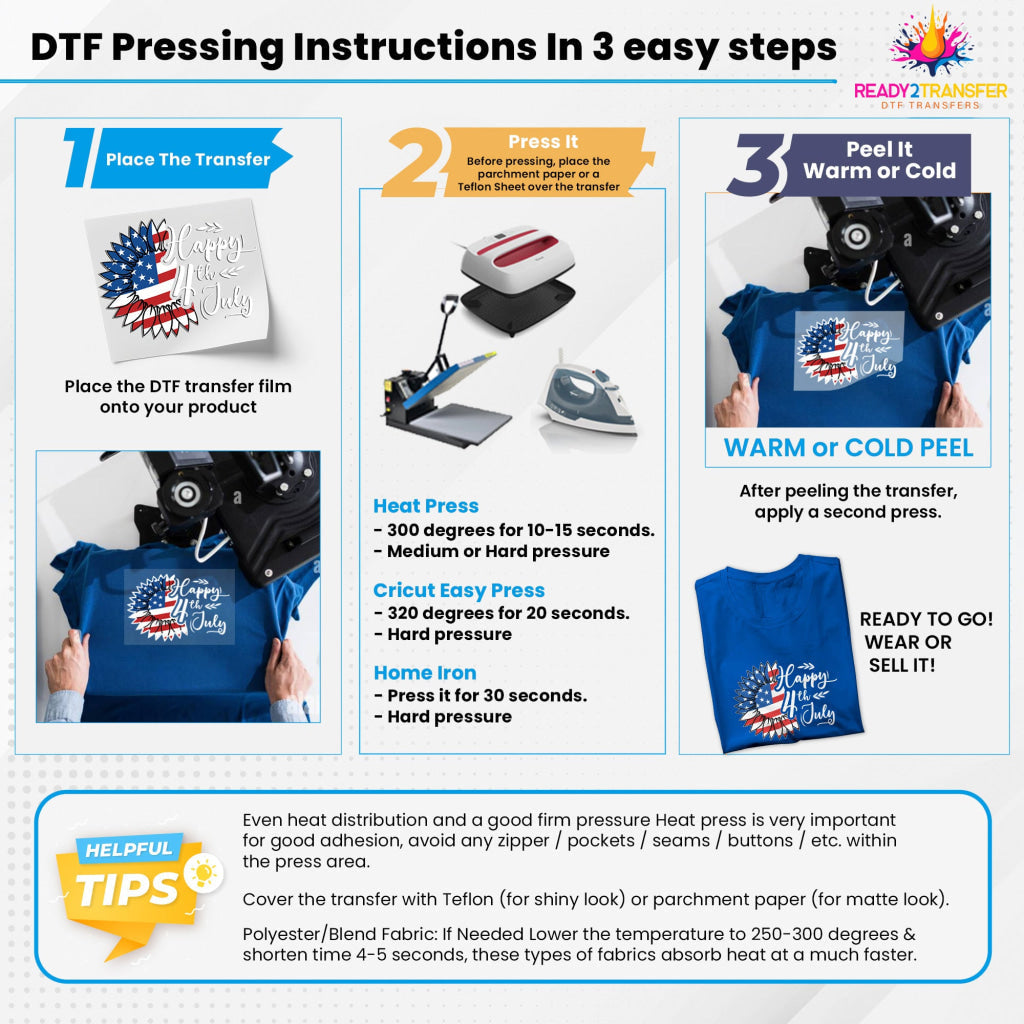 DTF Pressing Instructions In 3 easy steps

READY2TRANSFER
DTF TRANSFERS

1 Place The Transfer

Happy 4th July

Place the DTF transfer film onto your product

Happy 4th July

2 Press It
Before pressing, place the parchment paper or a Teflon Sheet over the transfer

Heat Press
- 300 degrees for 10-15 seconds.
- Medium or Hard pressure

Cricut Easy Press
- 320 degrees for 20 seconds.
- Hard pressure

Home Iron
- Press it for 30 seconds.
- Hard pressure

3 Peel It Warm or Cold

Happy 4th July

WARM or COLD PEEL

After peeling the transfer, apply a second press.

Happy 4th July

READY TO GO! WEAR OR SELL IT!

HELPFUL TIPS

Even heat distribution and a good firm pressure Heat press is very important for good adhesion, avoid any zipper / pockets / seams / buttons / etc. within the press area.

Cover the transfer with Teflon (for shiny look) or parchment paper (for matte look).

Polyester/Blend Fabric: If Needed Lower the temperature to 250-300 degrees & shorten time 4-5 seconds, these types of fabrics absorb heat at a much faster.